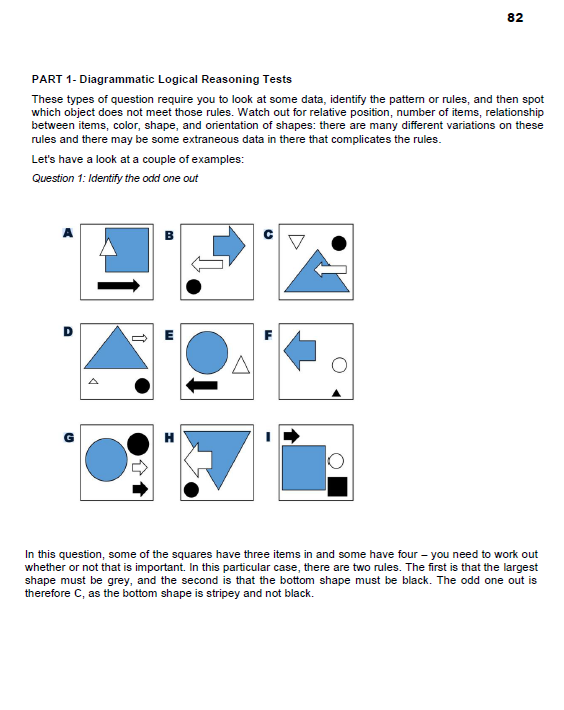 82

PART 1- Diagrammatic Logical Reasoning Tests

These types of question require you to look at some data, identify the pattern or rules, and then spot which object does not meet those rules. Watch out for relative position, number of items, relationship between items, color, shape, and orientation of shapes: there are many different variations on these rules and there may be some extraneous data in there that complicates the rules.

Let's have a look at a couple of examples:

Question 1: Identify the odd one out

A

B

C

D

E

F

G

H

I

In this question, some of the squares have three items in and some have four – you need to work out whether or not that is important. In this particular case, there are two rules. The first is that the largest shape must be grey, and the second is that the bottom shape must be black. The odd one out is therefore C, as the bottom shape is stripey and not black.